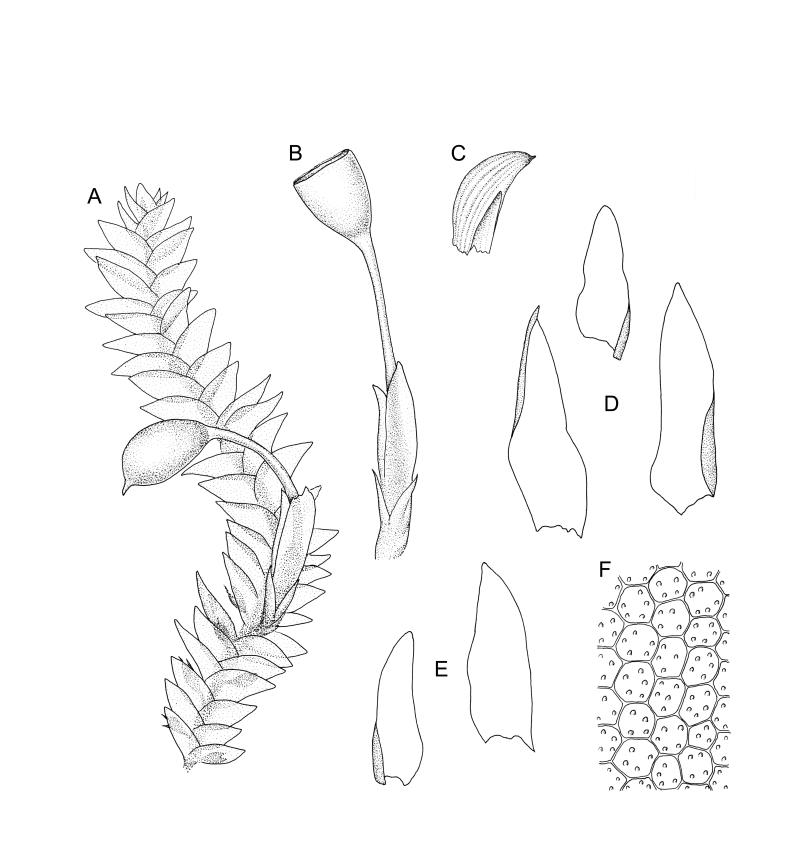 A
B
C
D
E
F